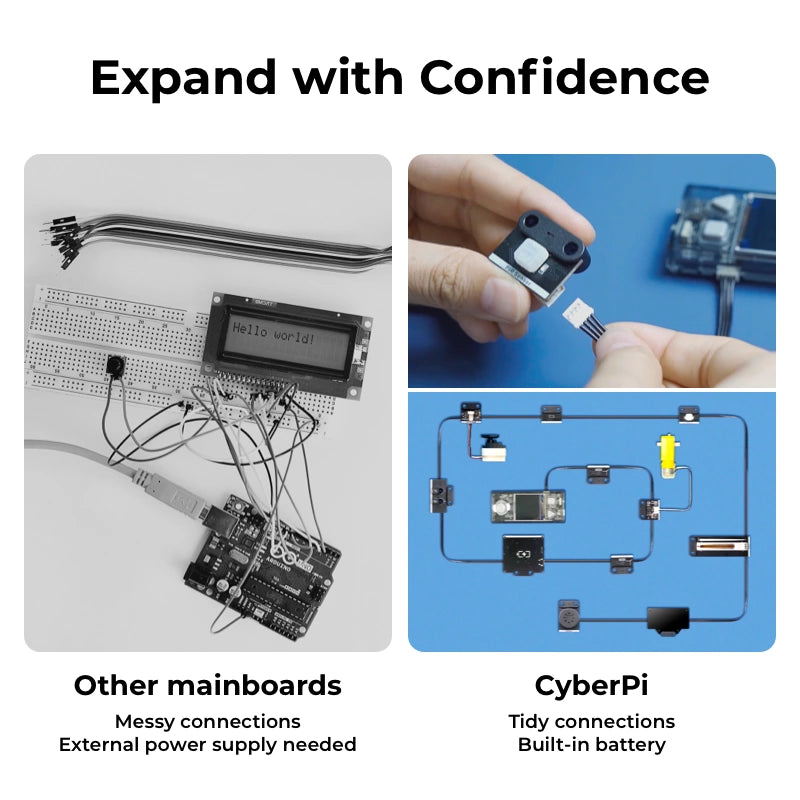 Expand with Confidence

Hello world!

ARDUINO

Other mainboards

Messy connections
External power supply needed

CyberPi

Tidy connections
Built-in battery